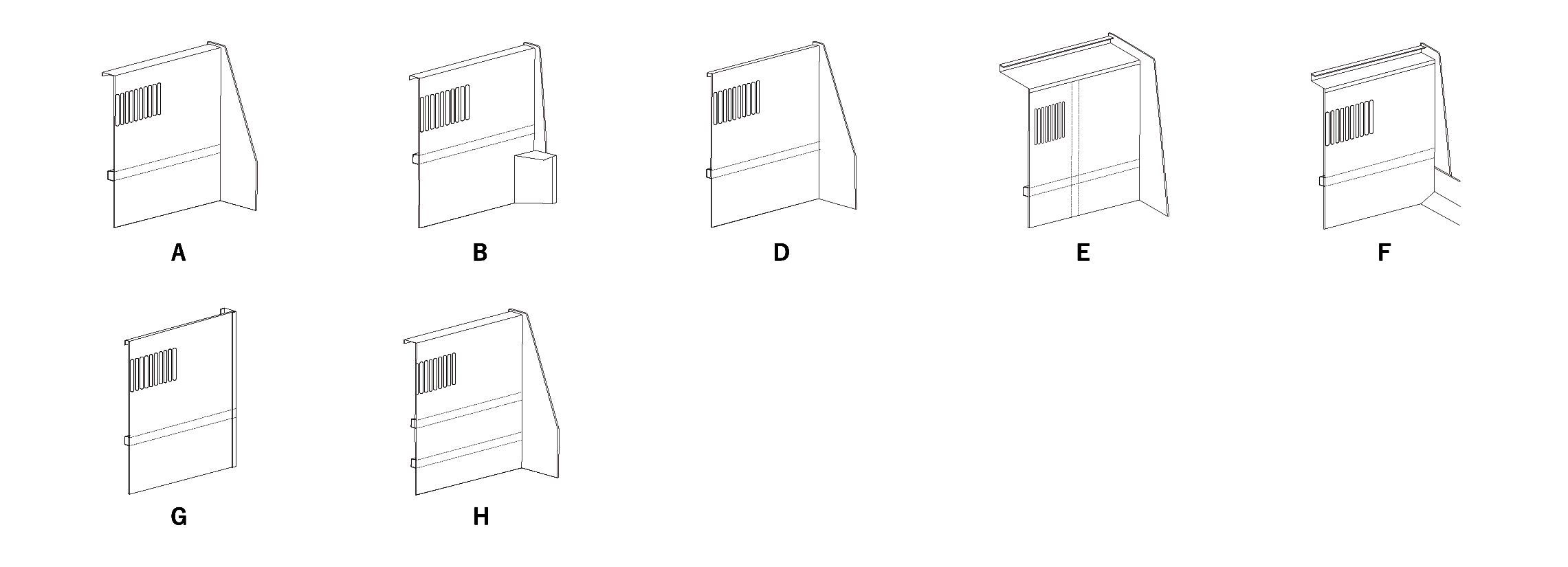 A

B

D

E

F

G

H