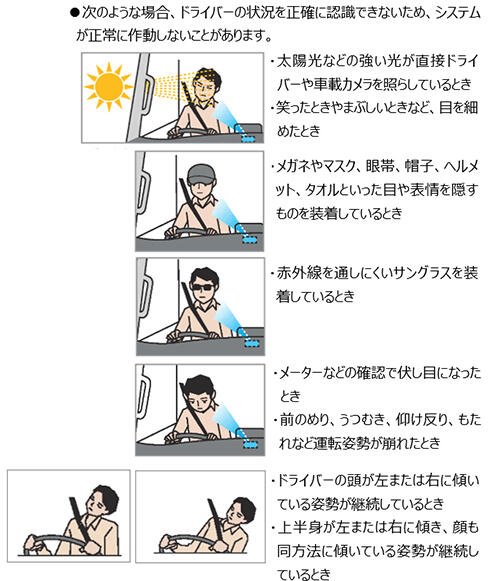 ●次のような場合、ドライバーの状況を正確に認識できないため、システムが正常に作動しないことがあります。

・太陽光などの強い光が直接ドライバーや車載カメラを照らしているとき
・笑ったときやまぶしいときなど、目を細めたとき

・メガネやマスク、眼帯、帽子、ヘルメット、タオルといった目や表情を隠すものを装着しているとき

・赤外線を通しにくいサングラスを装着しているとき

・メーターなどの確認で伏し目になったとき
・前のめり、うつむき、仰け反り、もたれなど運転姿勢が崩れたとき

・ドライバーの頭が左または右に傾いている姿勢が継続しているとき
・上半身が左または右に傾き、顔も同方法に傾いている姿勢が継続しているとき